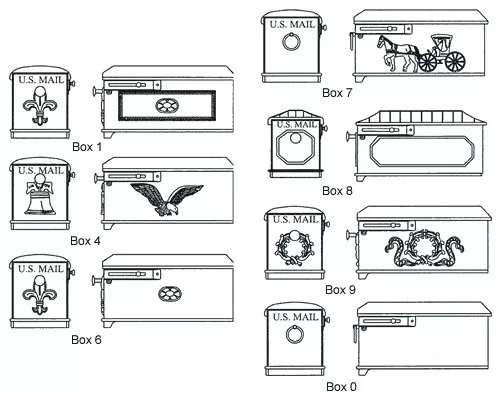 U.S. MAIL

Box 1

U.S. MAIL

Box 4

U.S. MAIL

Box 6

U.S. MAIL

Box 7

U.S. MAIL

Box 8

U.S. MAIL

Box 9

U.S. MAIL

Box 0